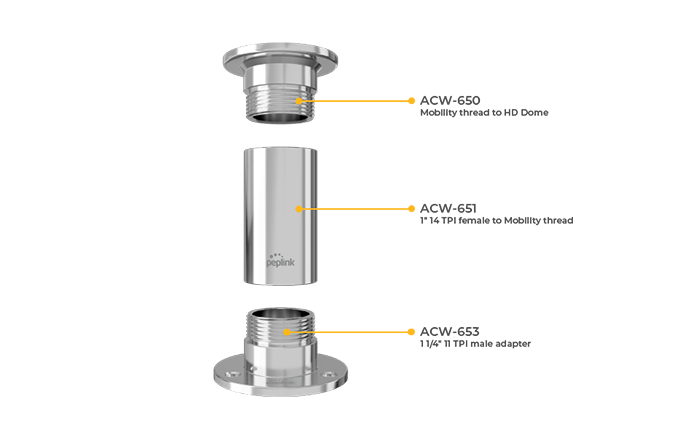 ACW-650
Mobility thread to HD Dome

ACW-651
1" 14 TPI female to Mobility thread

peplink

ACW-653
1 1/4" 11 TPI male adapter